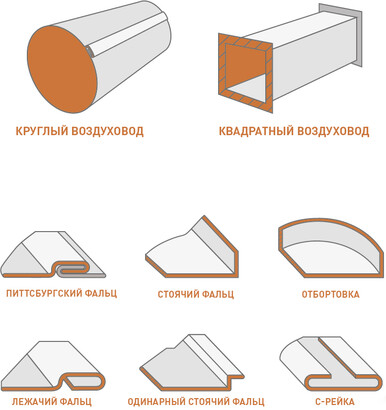 КРУГЛЫЙ ВОЗДУХОВОД

КВАДРАТНЫЙ ВОЗДУХОВОД

ПИТТСБУРГСКИЙ ФАЛЬЦ

СТОЯЧИЙ ФАЛЬЦ

ОТБОРТОВКА

ЛЕЖАЧИЙ ФАЛЬЦ

ОДИНАРНЫЙ СТОЯЧИЙ ФАЛЬЦ

С-РЕЙКА